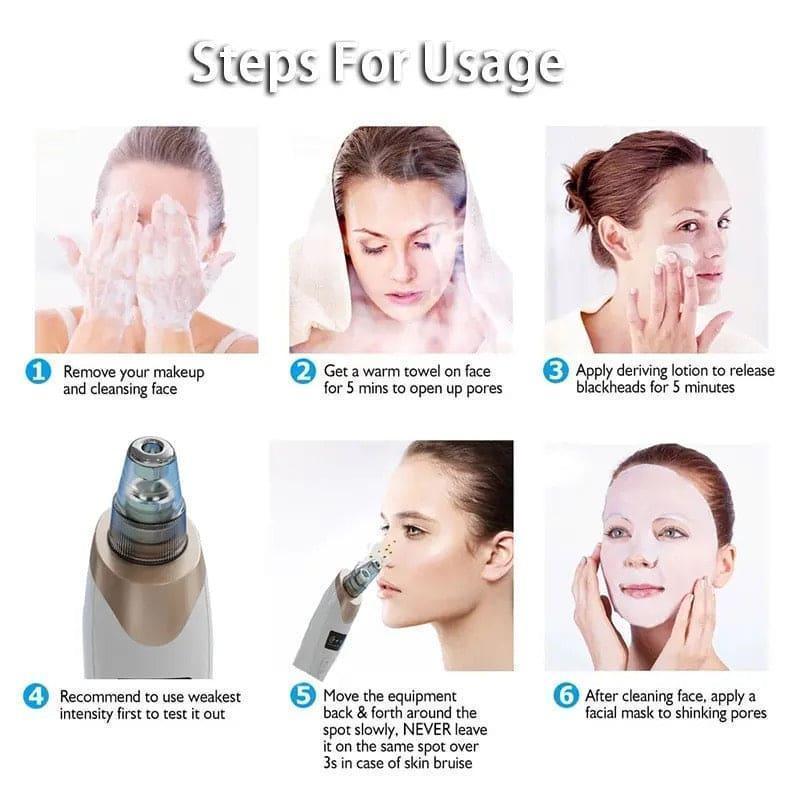 Steps For Usage

1 Remove your makeup and cleansing face

2 Get a warm towel on face for 5 mins to open up pores

3 Apply deriving lotion to release blackheads for 5 minutes

4 Recommend to use weakest intensity first to test it out

5 Move the equipment back & forth around the spot slowly, NEVER leave it on the same spot over 3s in case of skin bruise

6 After cleaning face, apply a facial mask to shinking pores